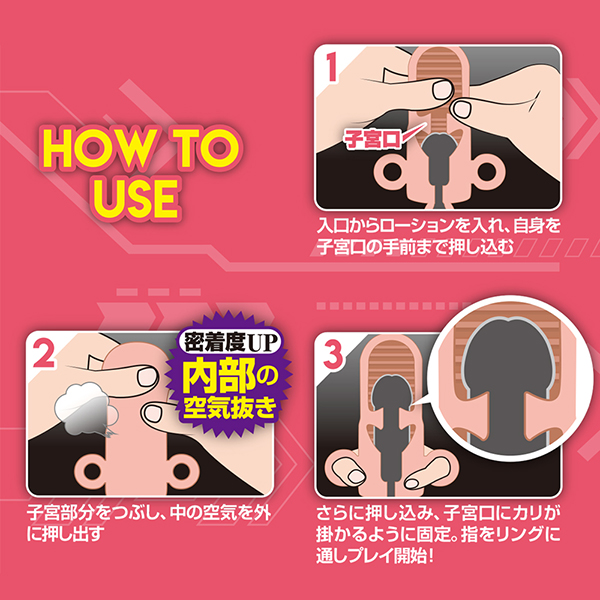 HOW TO USE

1

子宮口

入口からローションを入れ、自身を子宮口の手前まで押し込む

2

密着度UP
内部の空気抜き

子宮部分をつぶし、中の空気を外に押し出す

3

さらに押し込み、子宮口にカリが掛かるように固定。指をリングに通しプレイ開始!