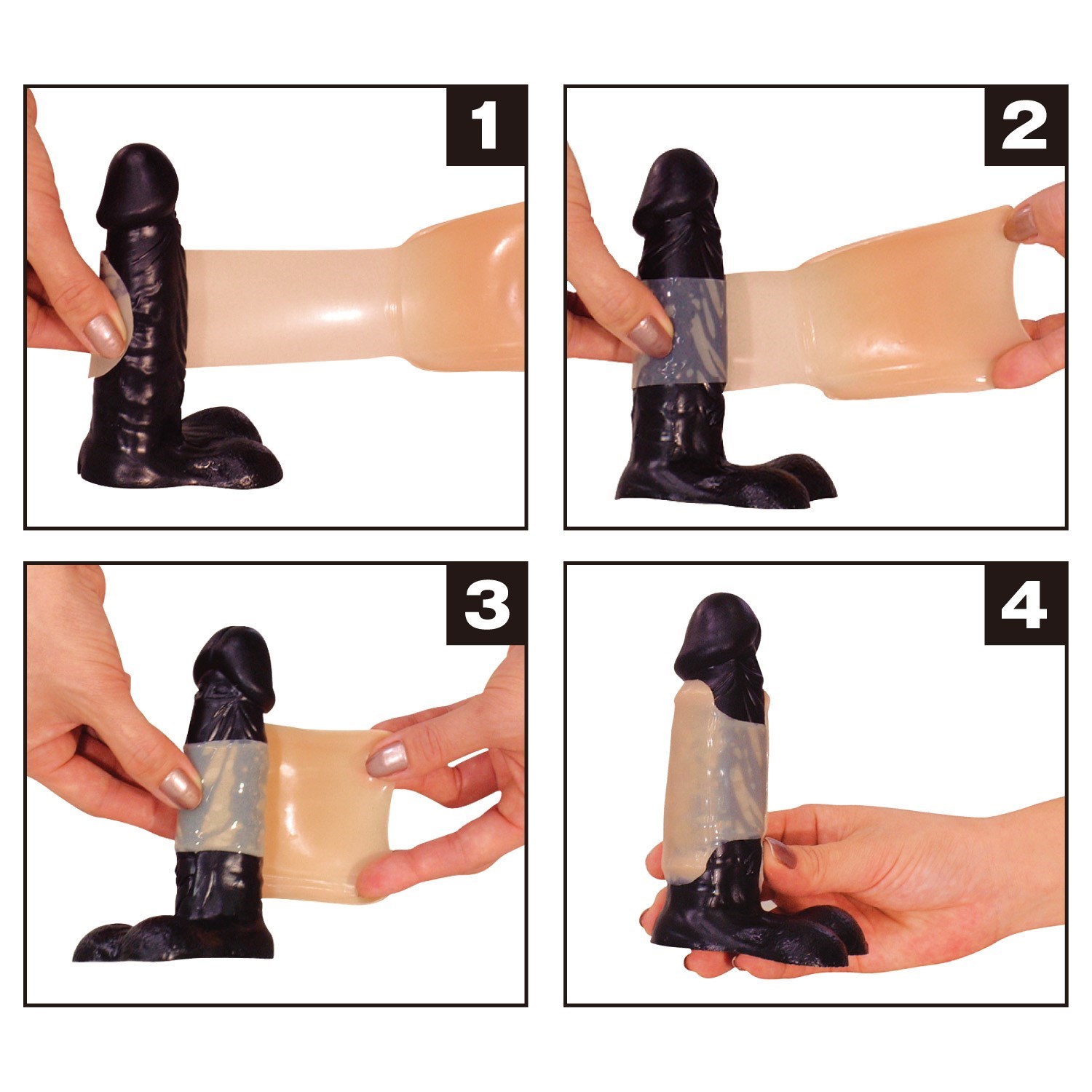 1

2

3

4