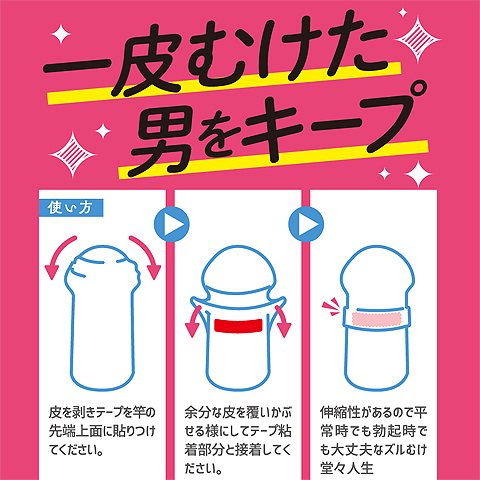 一皮むけた
男をキープ

使い方

皮を剥きテープを竿の先端上面に貼りつけてください。

余分な皮を覆いかぶせる様にしてテープ粘着部分と接着してください。

伸縮性があるので平常時でも勃起時でも大丈夫なズルむけ堂々人生