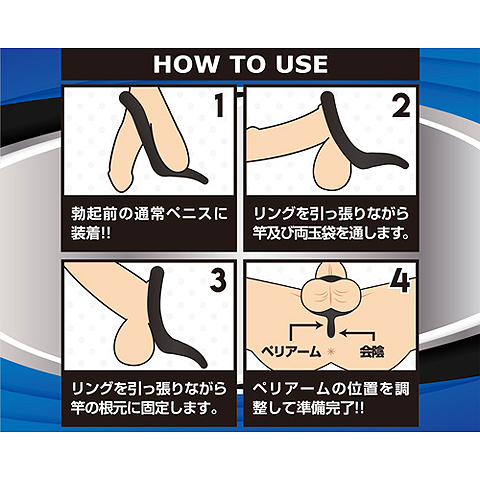 HOW TO USE

1

勃起前の通常ペニスに装着!!

2

リングを引っ張りながら竿及び両玉袋を通します。

3

リングを引っ張りながら竿の根元に固定します。

4

ペリアーム

会陰

ペリアームの位置を調整して準備完了!!