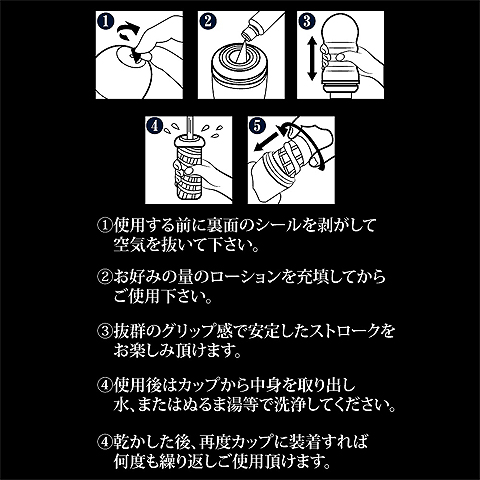 1

2

3

4

5

①使用する前に裏面のシールを剥がして空気を抜いて下さい。

②お好みの量のローションを充填してからご使用下さい。

③抜群のグリップ感で安定したストロークをお楽しみ頂けます。

④使用後はカップから中身を取り出し水、またはぬるま湯等で洗浄してください。

④乾かした後、再度カップに装着すれば何度も繰り返しご使用頂けます。