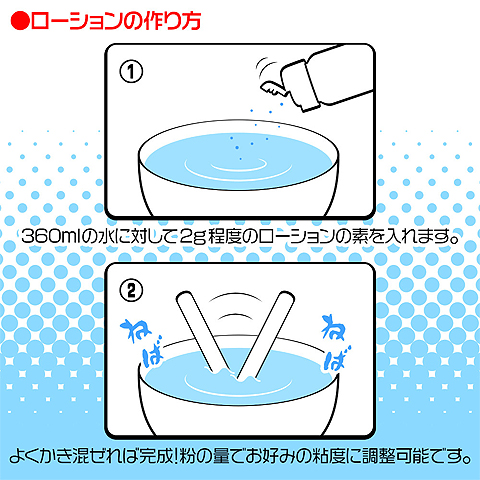 ●ローションの作り方

①

360mlの水に対して2g程度のローションの素を入れます。

②

ねば

ねば

よくかき混ぜれば完成!粉の量でお好みの粘度に調整可能です。