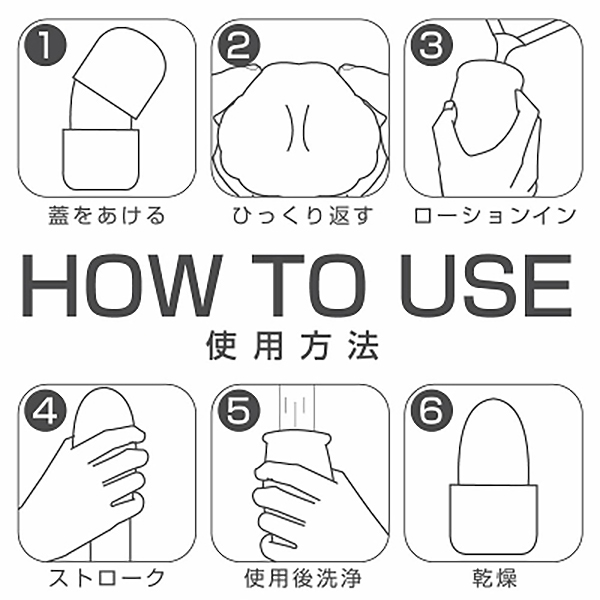 1
蓋をあける

2
ひっくり返す

3
ローションイン

HOW TO USE
使用方法

4
ストローク

5
使用後洗浄

6
乾燥