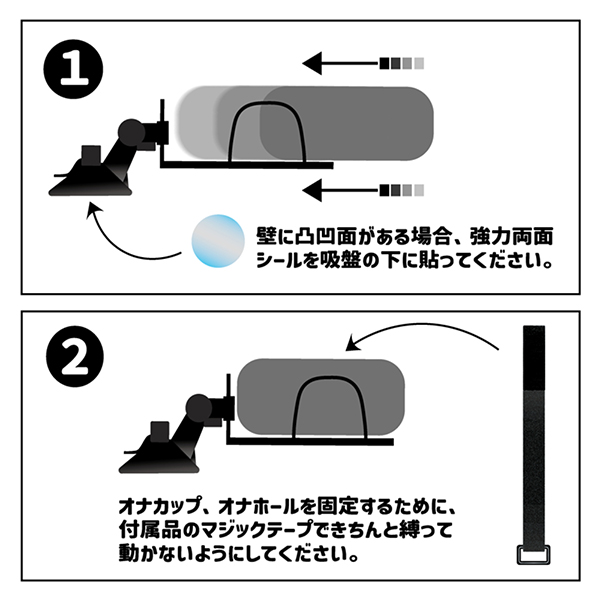 1

壁に凸凹面がある場合、強力両面シールを吸盤の下に貼ってください。

2

オナカップ、オナホールを固定するために、付属品のマジックテープできちんと縛って動かないようにしてください。