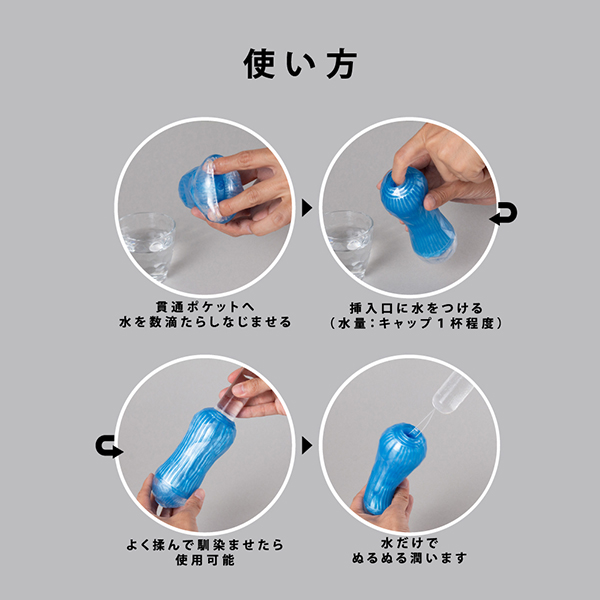 使い方

貫通ポケットへ
水を数滴たらしなじませる

挿入口に水をつける
（水量：キャップ１杯程度）

よく揉んで馴染ませたら
使用可能

水だけで
ぬるぬる潤います