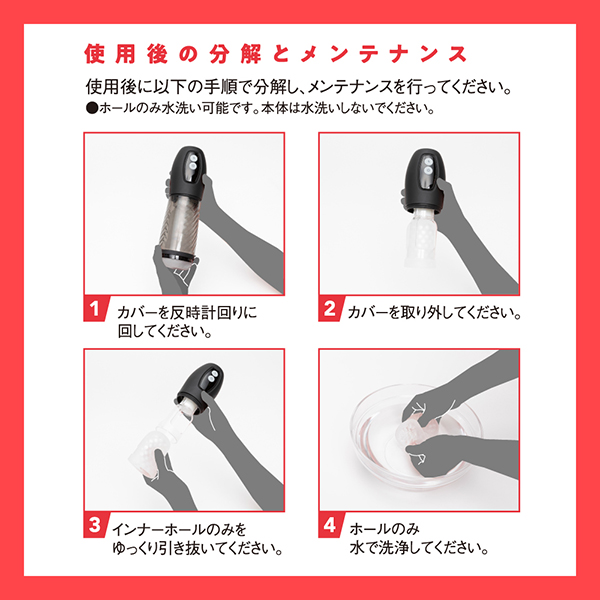 使用後の分解とメンテナンス

使用後に以下の手順で分解し、メンテナンスを行ってください。

●ホールのみ水洗い可能です。本体は水洗いしないでください。

1 カバーを反時計回りに回してください。

2 カバーを取り外してください。

3 インナーホールのみをゆっくり引き抜いてください。

4 ホールのみ水で洗浄してください。