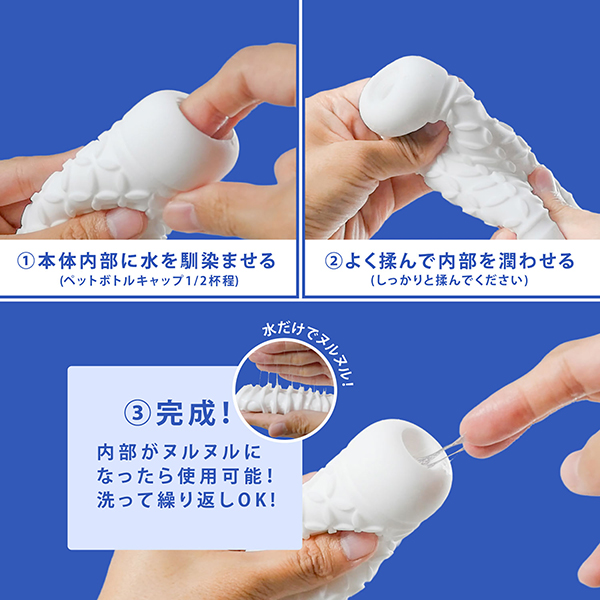 ①本体内部に水を馴染ませる
(ペットボトルキャップ1/2杯程)

②よく揉んで内部を潤わせる
(しっかりと揉んでください)

水だけでヌルヌル!

③完成!
内部がヌルヌルになったら使用可能!
洗って繰り返しOK!